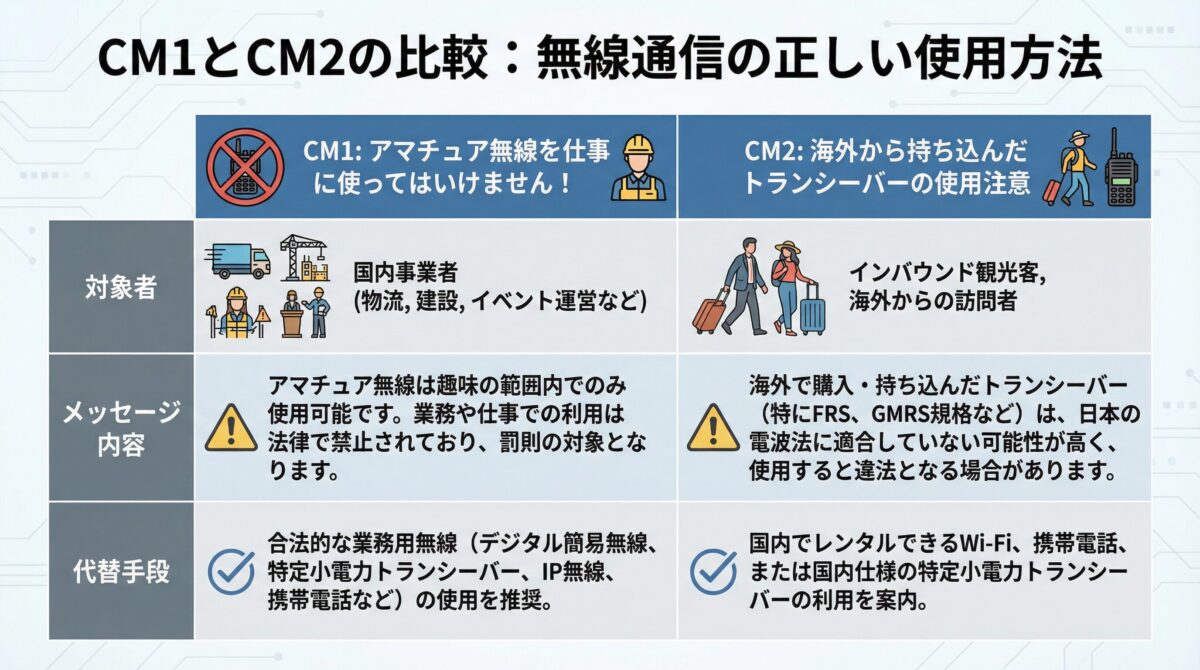 CM1とCM2の比較：無線通信の正しい使用方法

| | CM1: アマチュア無線を仕事に使ってはいけません！ | CM2: 海外から持ち込んだトランシーバーの使用注意 |
|---|---|---|
| 対象者 | 国内事業者 (物流, 建設, イベント運営など) | インバウンド観光客, 海外からの訪問者 |
| メッセージ内容 | アマチュア無線は趣味の範囲内でのみ使用可能です。業務や仕事での利用は法律で禁止されており、罰則の対象となります。 | 海外で購入・持ち込んだトランシーバー（特にFRS、GMRS規格など）は、日本の電波法に適合していない可能性が高く、使用すると違法となる場合があります。 |
| 代替手段 | 合法的な業務用無線（デジタル簡易無線、特定小電力トランシーバー、IP無線、携帯電話など）の使用を推奨。 | 国内でレンタルできるWi-Fi、携帯電話、または国内仕様の特定小電力トランシーバーの利用を案内。 |