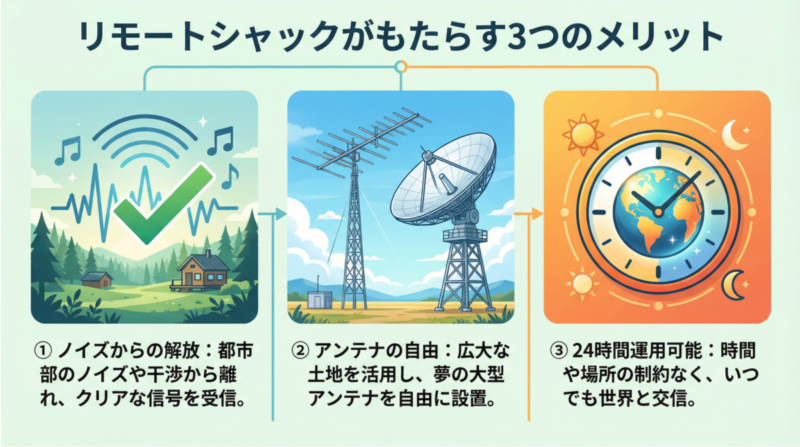 リモートシャックがもたらす3つのメリット

① ノイズからの解放：都市部のノイズや干渉から離れ、クリアな信号を受信。

② アンテナの自由：広大な土地を活用し、夢の大型アンテナを自由に設置。

③ 24時間運用可能：時間や場所の制約なく、いつでも世界と交信。