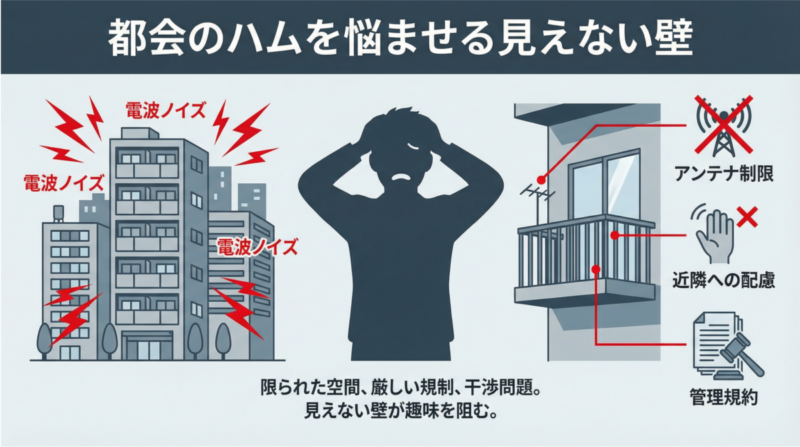 都会のハムを悩ませる見えない壁

電波ノイズ

電波ノイズ

電波ノイズ

アンテナ制限

近隣への配慮

管理規約

限られた空間、厳しい規制、干渉問題。
見えない壁が趣味を阻む。