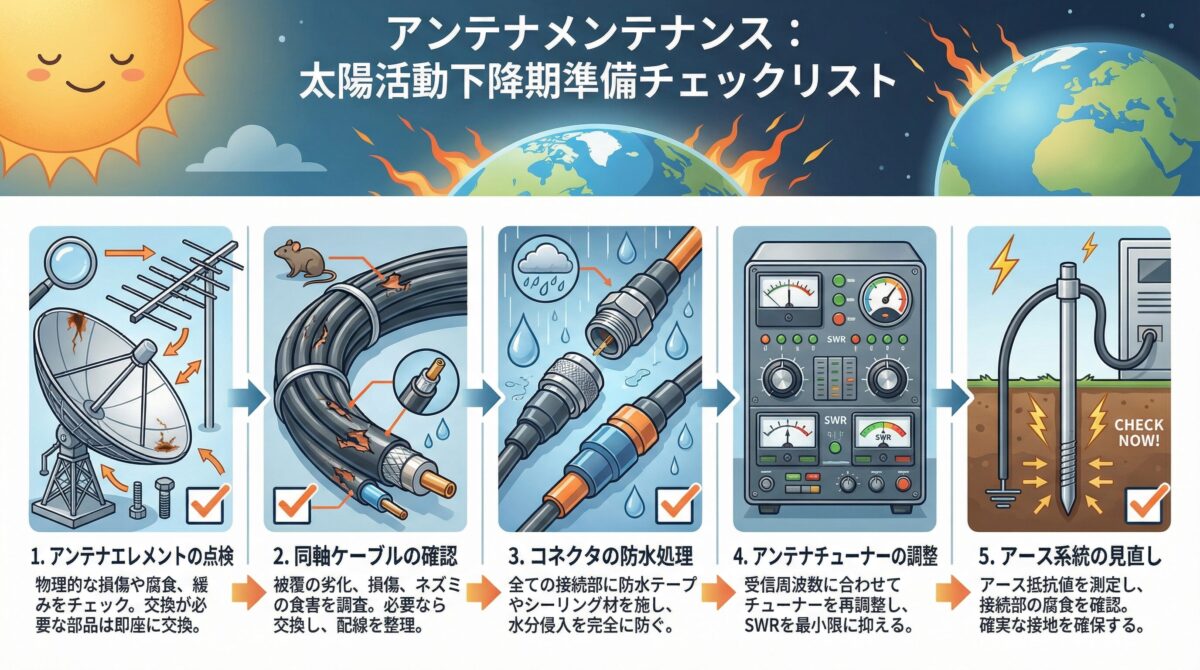 アンテナメンテナンス：
太陽活動下降期準備チェックリスト

SWR

SWR

SWR

CHECK NOW!

1. アンテナエレメントの点検
物理的な損傷や腐食、緩みをチェック。交換が必要な部品は即座に交換。

2. 同軸ケーブルの確認
被覆の劣化、損傷、ネズミの食害を調査。必要なら交換し、配線を整理。

3. コネクタの防水処理
全ての接続部に防水テープやシーリング材を施し、水分侵入を完全に防ぐ。

4. アンテナチューナーの調整
受信周波数に合わせてチューナーを再調整し、SWRを最小限に抑える。

5. アース系統の見直し
アース抵抗値を測定し、接続部の腐食を確認。確実な接地を確保する。